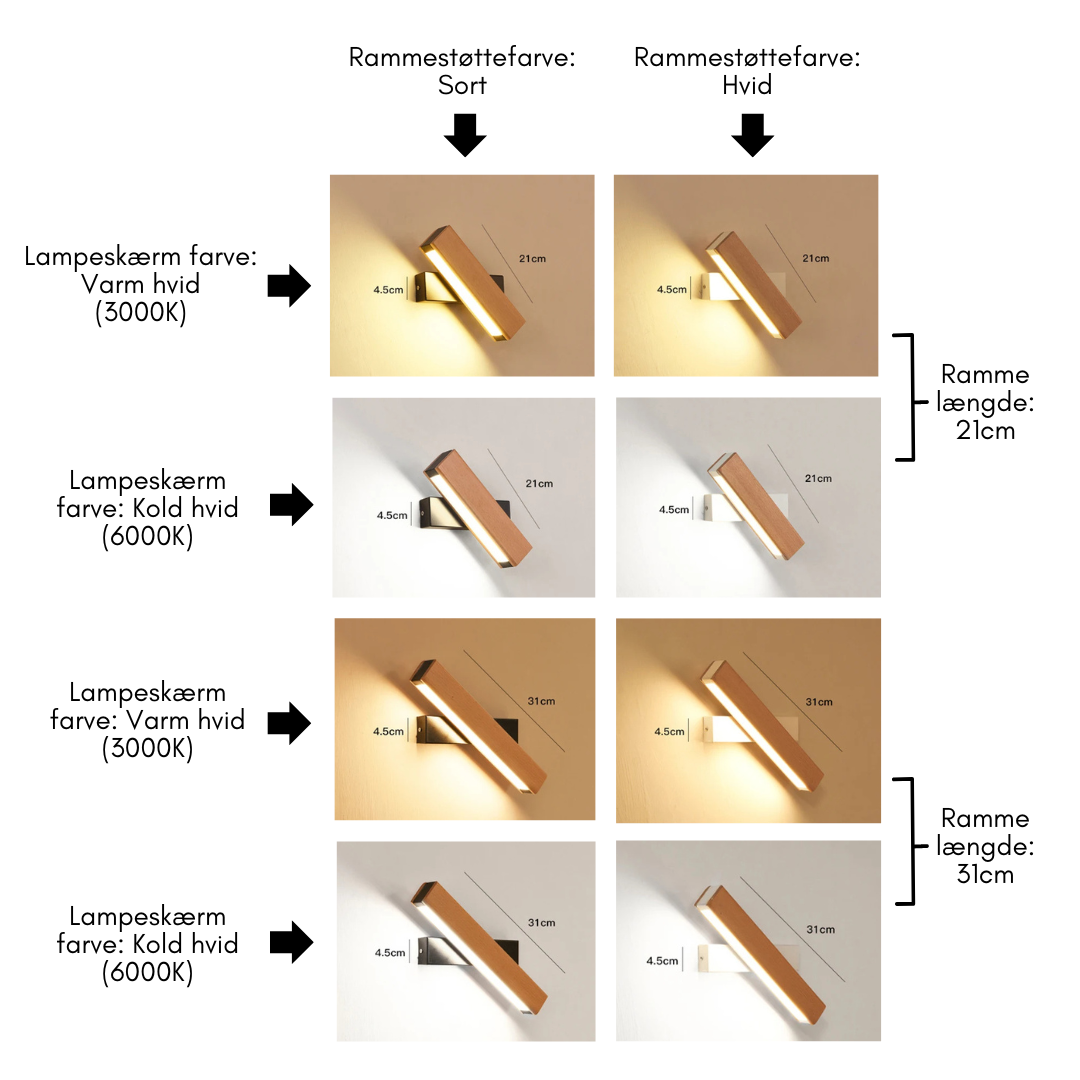 Rammestøttefarve: Sort

Rammestøttefarve: Hvid

Lampeskærm farve: Varm hvid (3000K)

4.5cm
21cm

4.5cm
21cm

Ramme længde: 21cm

Lampeskærm farve: Kold hvid (6000K)

4.5cm
21cm

4.5cm
21cm

Lampeskærm farve: Varm hvid (3000K)

4.5cm
31cm

4.5cm
31cm

Ramme længde: 31cm

Lampeskærm farve: Kold hvid (6000K)

4.5cm
31cm

4.5cm
31cm